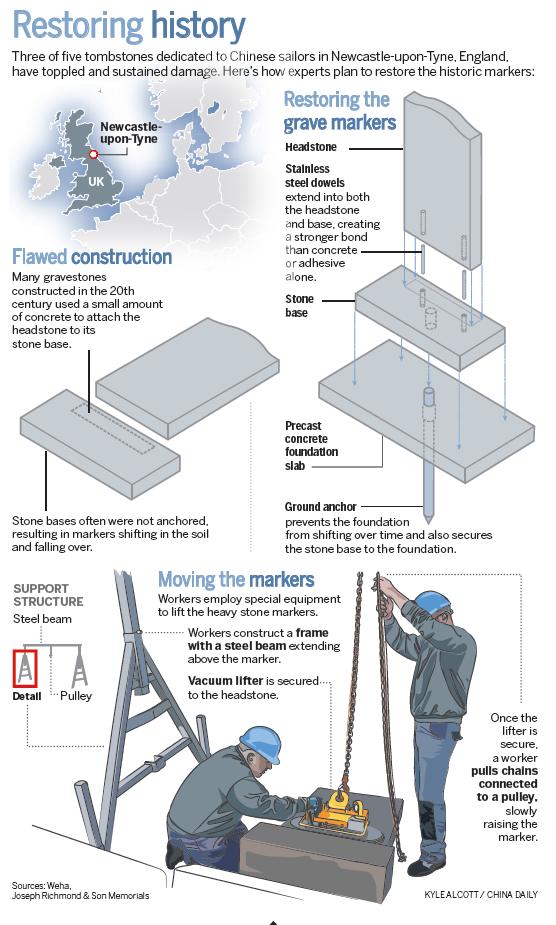 Restoring history

Three of five tombstones dedicated to Chinese sailors in Newcastle-upon-Tyne, England, have toppled and sustained damage. Here's how experts plan to restore the historic markers:

Newcastle-upon-Tyne

UK

Flawed construction

Many gravestones constructed in the 20th century used a small amount of concrete to attach the headstone to its stone base.

Stone bases often were not anchored, resulting in markers shifting in the soil and falling over.

Restoring the grave markers

Headstone

Stainless steel dowels extend into both the headstone and base, creating a stronger bond than concrete or adhesive alone.

Stone base

Precast concrete foundation slab

Ground anchor prevents the foundation from shifting over time and also secures the stone base to the foundation.

SUPPORT STRUCTURE

Steel beam

Detail

Pulley

Moving the markers

Workers employ special equipment to lift the heavy stone markers.

Workers construct a frame with a steel beam extending above the marker.

Vacuum lifter is secured to the headstone.

Once the lifter is secure, a worker pulls chains connected to a pulley, slowly raising the marker.

Sources: Weha, Joseph Richmond & Son Memorials

KYLE ALCOTT / CHINA DAILY